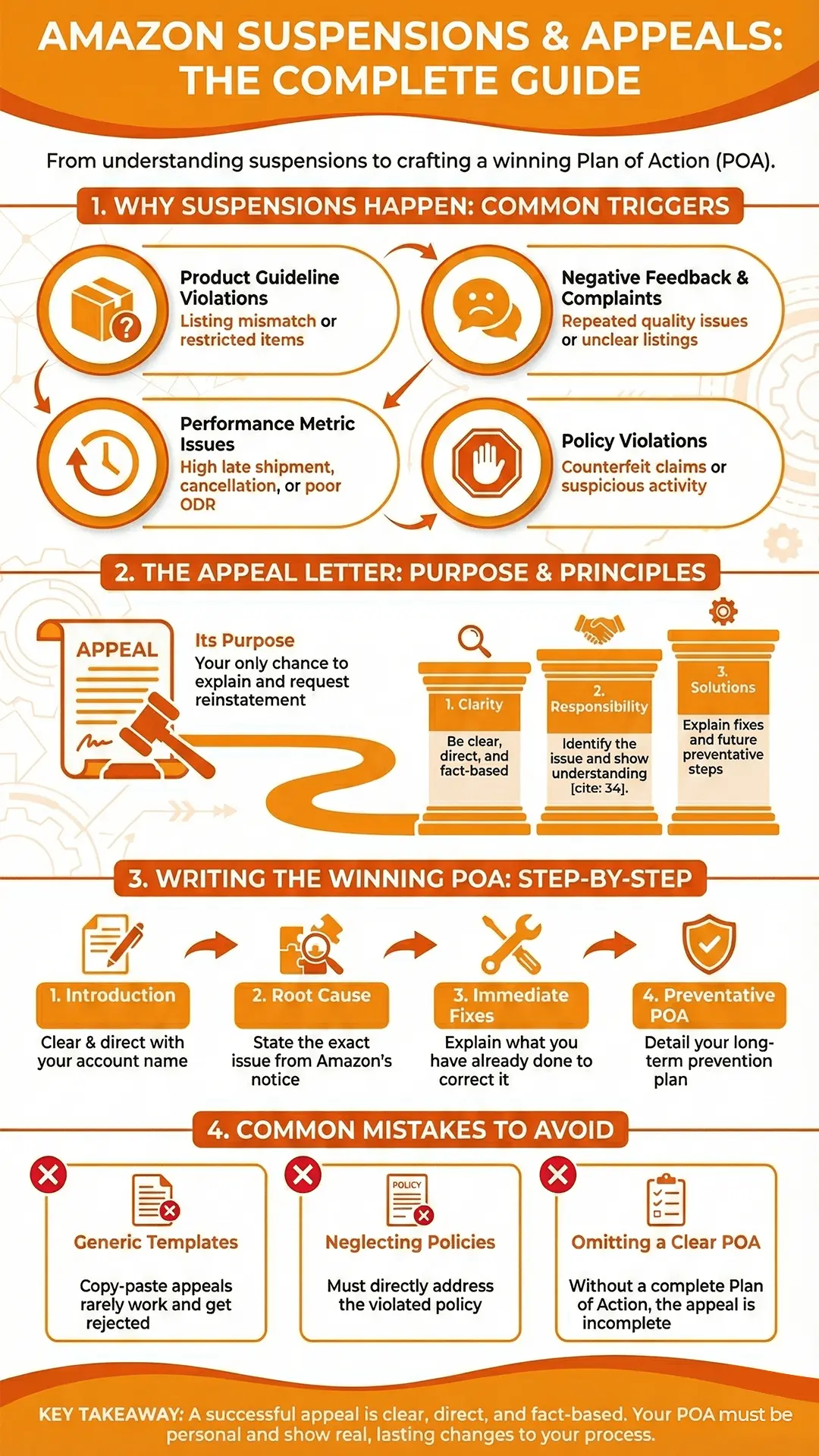 AMAZON SUSPENSIONS & APPEALS: THE COMPLETE GUIDE

From understanding suspensions to crafting a winning Plan of Action (POA).

1. WHY SUSPENSIONS HAPPEN: COMMON TRIGGERS

Product Guideline Violations
Listing mismatch or restricted items

Negative Feedback & Complaints
Repeated quality issues or unclear listings

Performance Metric Issues
High late shipment, cancellation, or poor ODR

Policy Violations
Counterfeit claims or suspicious activity

2. THE APPEAL LETTER: PURPOSE & PRINCIPLES

APPEAL

Its Purpose
Your only chance to explain and request reinstatement

1. Clarity
Be clear, direct, and fact-based

2. Responsibility
Identify the issue and show understanding [cite: 34].

3. Solutions
Explain fixes and future preventative steps

3. WRITING THE WINNING POA: STEP-BY-STEP

1. Introduction
Clear & direct with your account name

2. Root Cause
State the exact issue from Amazon's notice

3. Immediate Fixes
Explain what you have already done to correct it

4. Preventative POA
Detail your long-term prevention plan

4. COMMON MISTAKES TO AVOID

Generic Templates
Copy-paste appeals rarely work and get rejected

POLICY
Neglecting Policies
Must directly address the violated policy

Omitting a Clear POA
Without a complete Plan of Action, the appeal is incomplete

KEY TAKEAWAY: A successful appeal is clear, direct, and fact-based. Your POA must be personal and show real, lasting changes to your process.